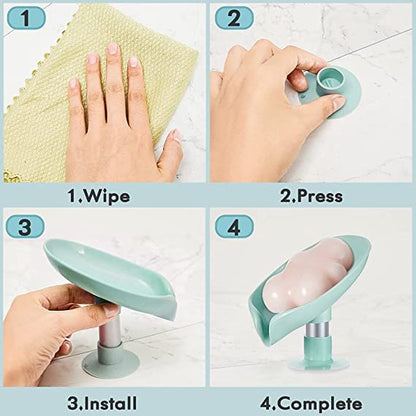 1

1.Wipe

2

2.Press

3

3.Install

4

4.Complete