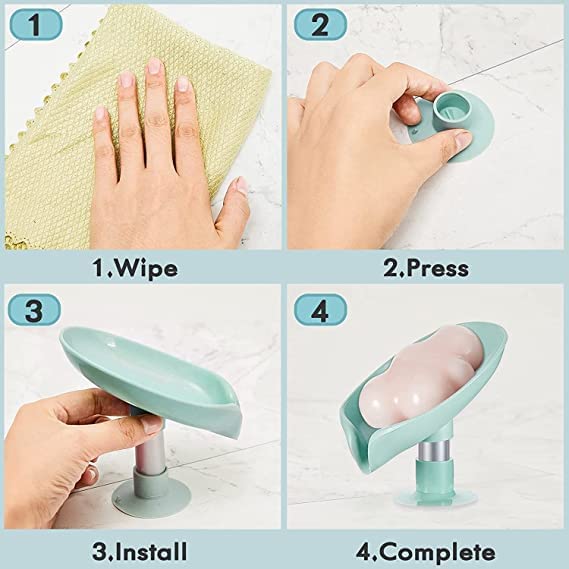 1

1.Wipe

2

2.Press

3

3.Install

4

4.Complete